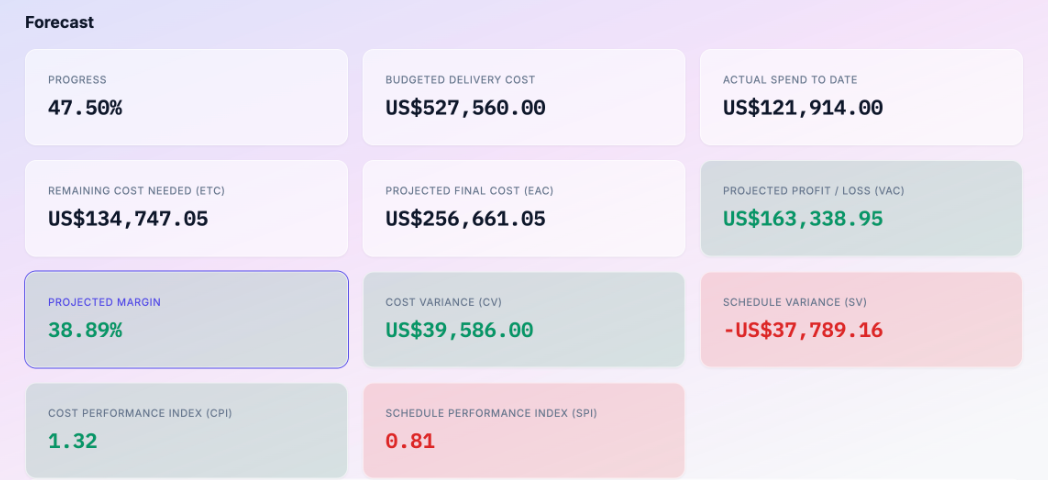 Forecast

PROGRESS
47.50%

BUDGETED DELIVERY COST
US$527,560.00

ACTUAL SPEND TO DATE
US$121,914.00

REMAINING COST NEEDED (ETC)
US$134,747.05

PROJECTED FINAL COST (EAC)
US$256,661.05

PROJECTED PROFIT / LOSS (VAC)
US$163,338.95

PROJECTED MARGIN
38.89%

COST VARIANCE (CV)
US$39,586.00

SCHEDULE VARIANCE (SV)
-US$37,789.16

COST PERFORMANCE INDEX (CPI)
1.32

SCHEDULE PERFORMANCE INDEX (SPI)
0.81